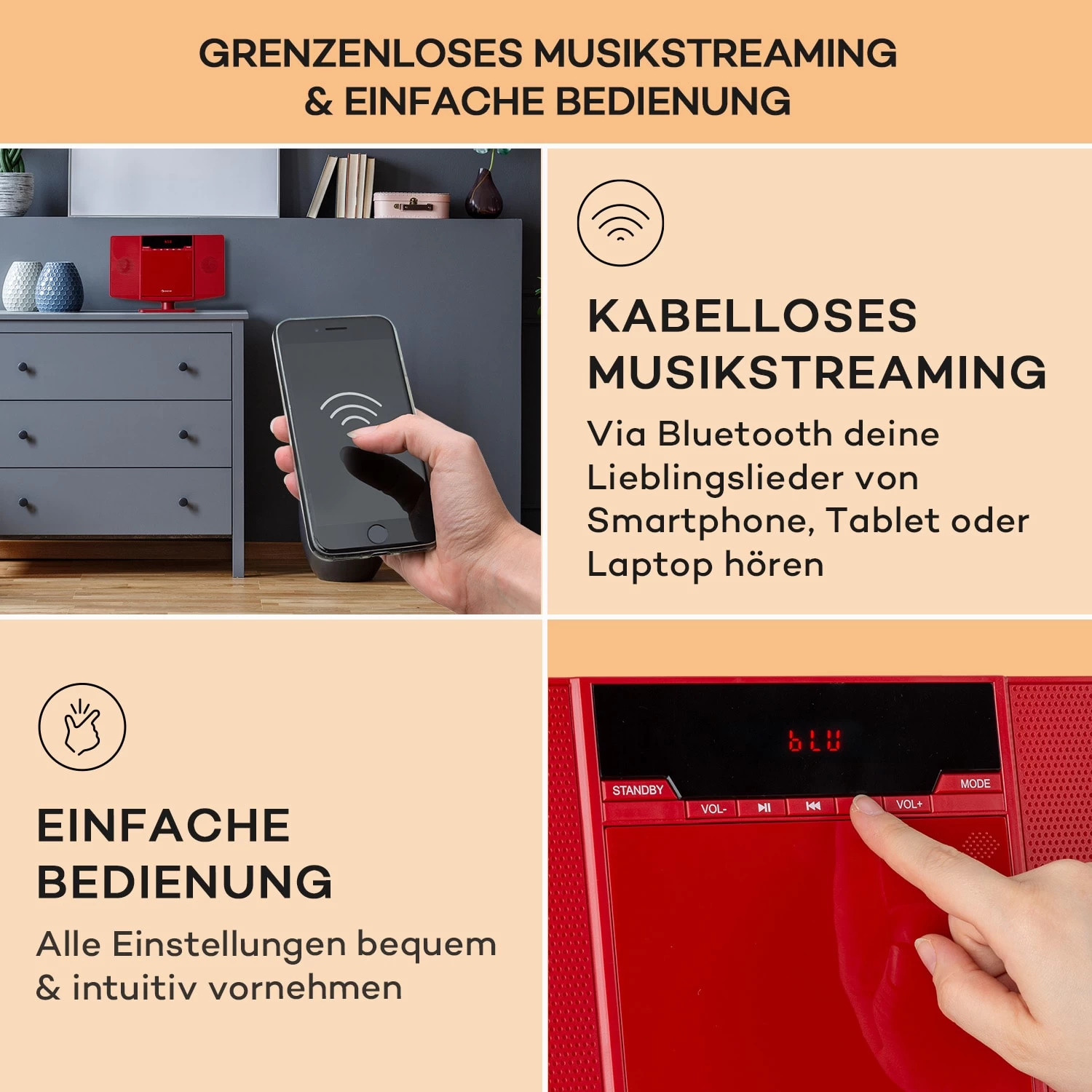 GRENZENLOSES MUSIKSTREAMING & EINFACHE BEDIENUNG

KABELLOSES MUSIKSTREAMING

Via Bluetooth deine Lieblingslieder von Smartphone, Tablet oder Laptop hören

EINFACHE BEDIENUNG

Alle Einstellungen bequem & intuitiv vornehmen

bLU

STANDBY

VOL-

VOL+

MODE