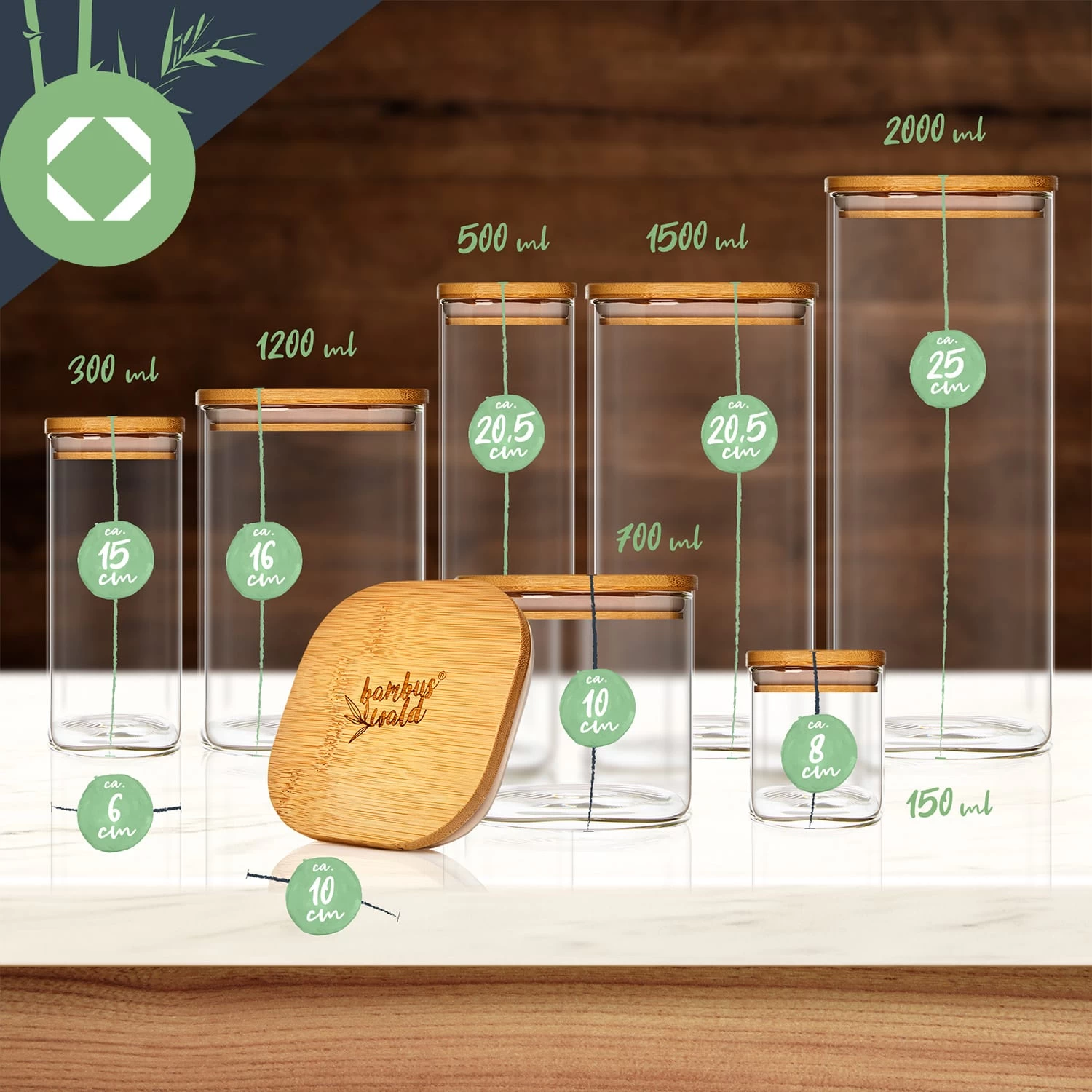 2000 ml

500 ml

1500 ml

1200 ml

300 ml

ca. 25 cm

ca. 20,5 cm

ca. 20,5 cm

ca. 15 cm

ca. 16 cm

700 ml

bambus® wald

ca. 10 cm

ca. 8 cm

ca. 6 cm

150 ml

ca. 10 cm